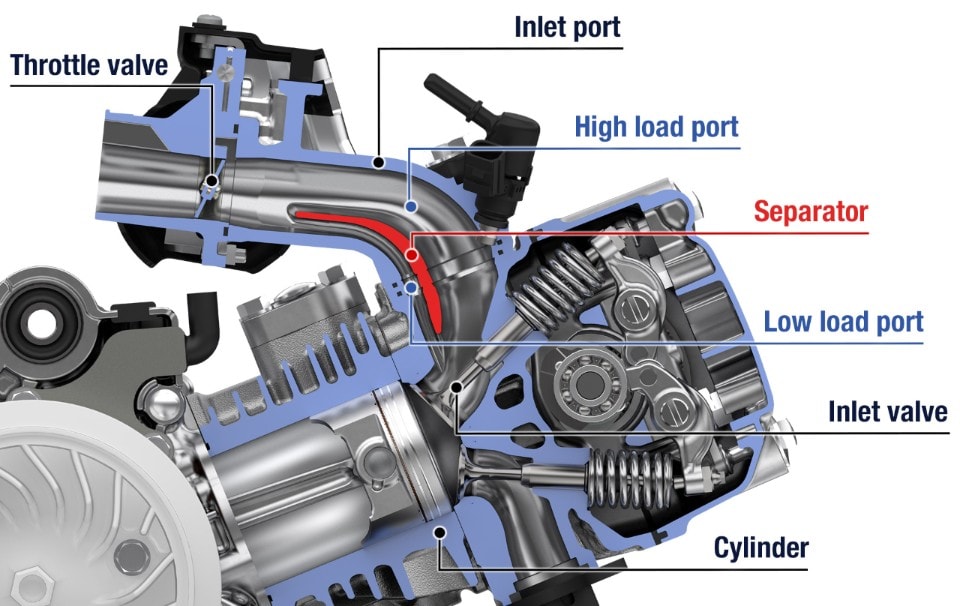 Inlet port

Throttle valve

High load port

Separator

Low load port

Inlet valve

Cylinder