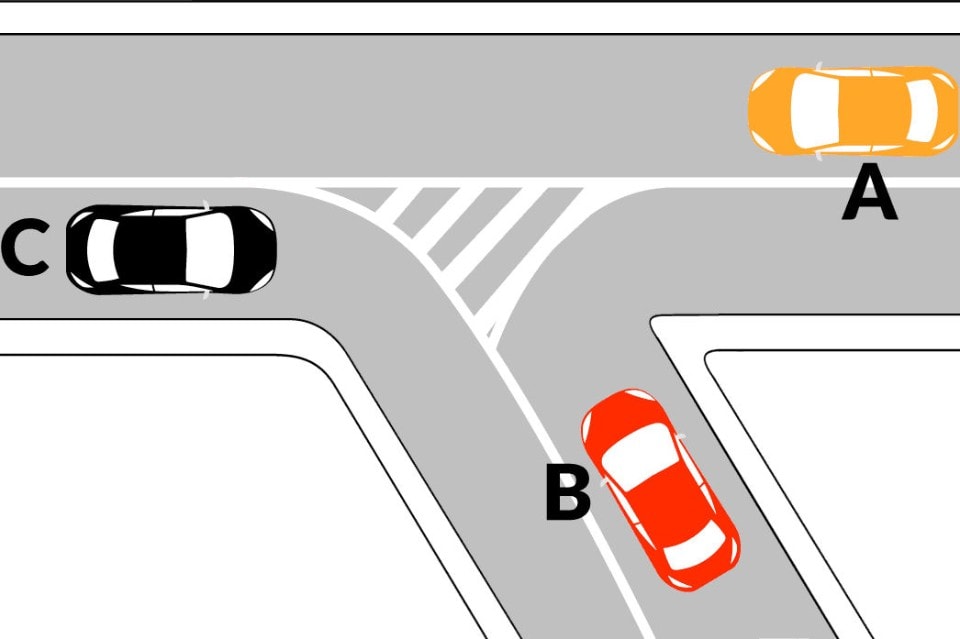 A
C
B