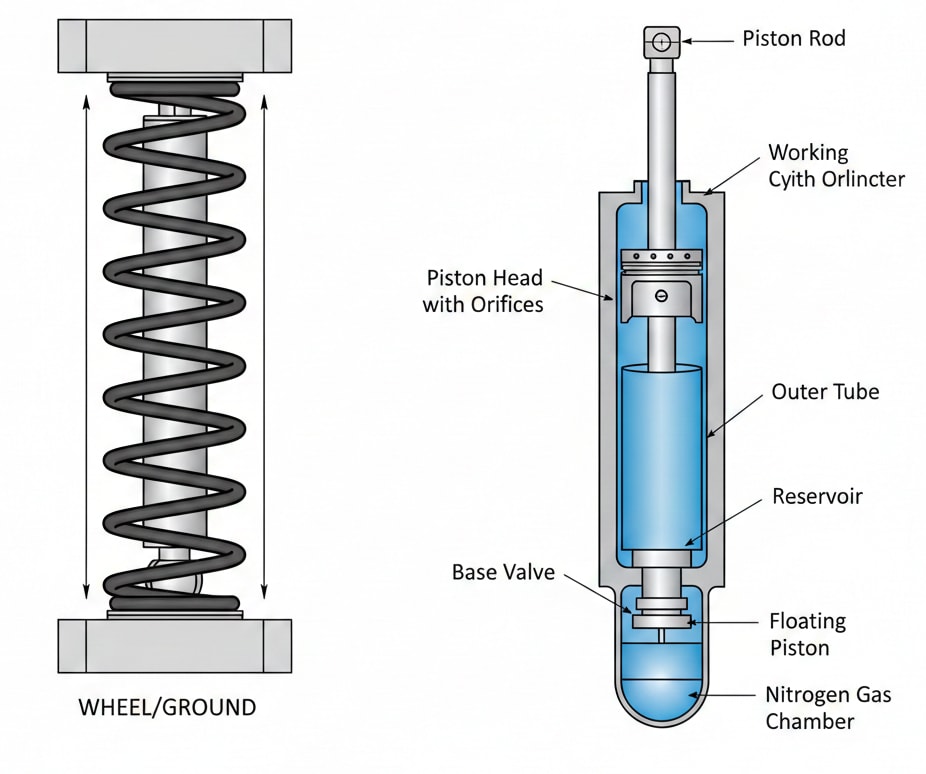 WHEEL/GROUND

Piston Rod

Working
Cyith Orlincter

Piston Head
with Orifices

Outer Tube

Reservoir

Base Valve

Floating
Piston

Nitrogen Gas
Chamber